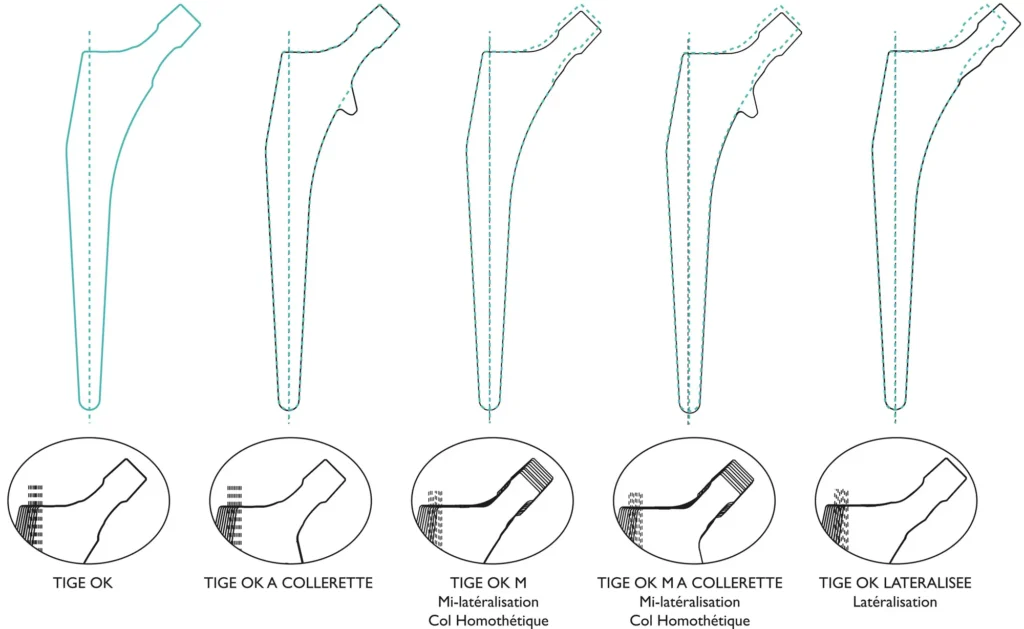 TIGE OK

TIGE OK A COLLERETTE

TIGE OK M
Mi-latéralisation
Col Homothétique

TIGE OK M A COLLERETTE
Mi-latéralisation
Col Homothétique

TIGE OK LATERALISEE
Latéralisation