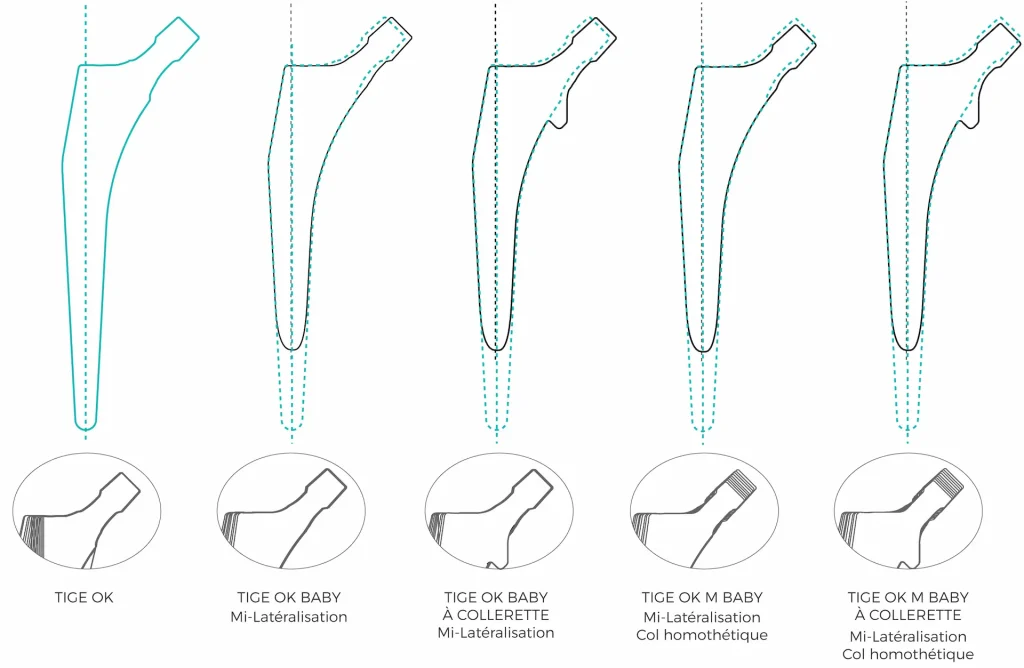 TIGE OK

TIGE OK BABY
Mi-Latéralisation

TIGE OK BABY
À COLLERETTE
Mi-Latéralisation

TIGE OK M BABY
Mi-Latéralisation
Col homothétique

TIGE OK M BABY
À COLLERETTE
Mi-Latéralisation
Col homothétique